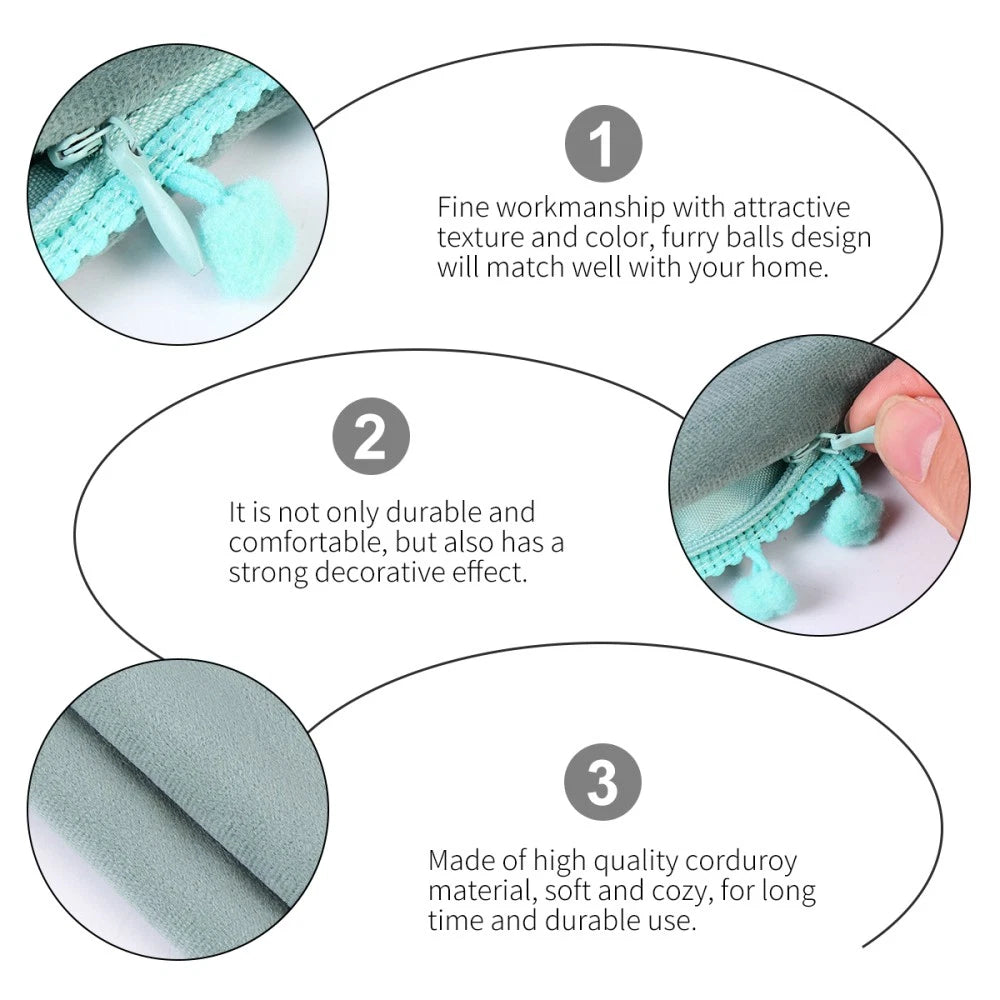 1

Fine workmanship with attractive texture and color, furry balls design will match well with your home.

2

It is not only durable and comfortable, but also has a strong decorative effect.

3

Made of high quality corduroy material, soft and cozy, for long time and durable use.